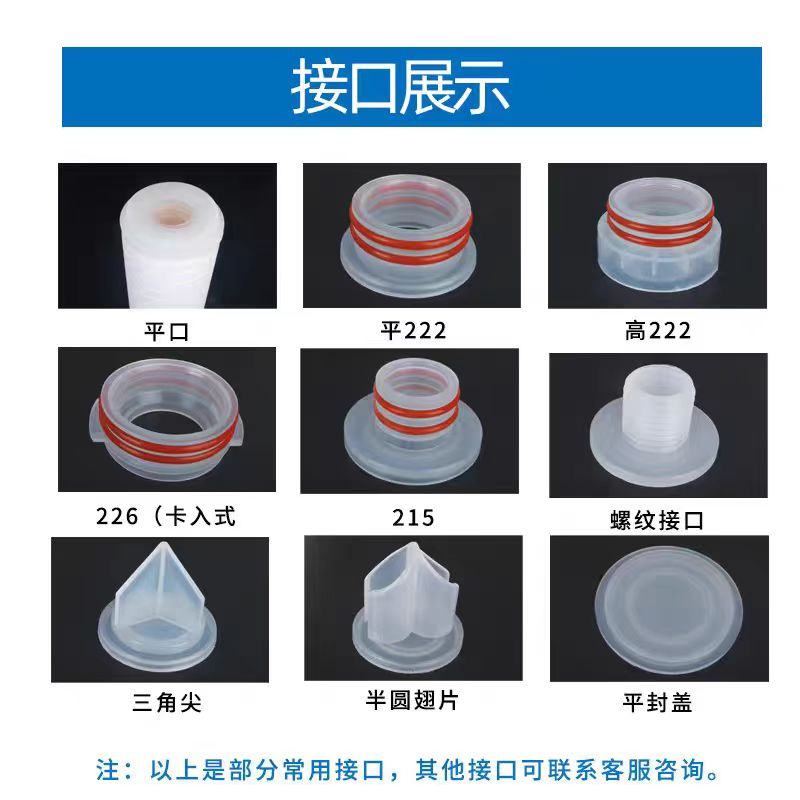 接口展示

平口

平222

高222

226（卡入式

215

螺纹接口

三角尖

半圆翅片

平封盖

注：以上是部分常用接口，其他接口可联系客服咨询。